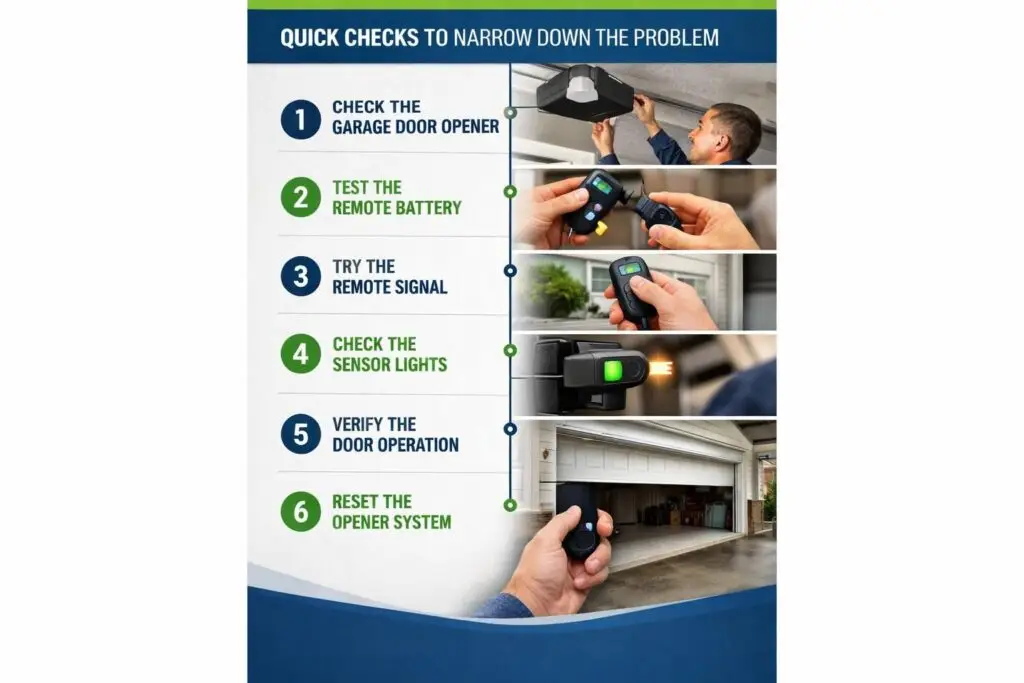 QUICK CHECKS TO NARROW DOWN THE PROBLEM

1 CHECK THE GARAGE DOOR OPENER

2 TEST THE REMOTE BATTERY

3 TRY THE REMOTE SIGNAL

4 CHECK THE SENSOR LIGHTS

5 VERIFY THE DOOR OPERATION

6 RESET THE OPENER SYSTEM